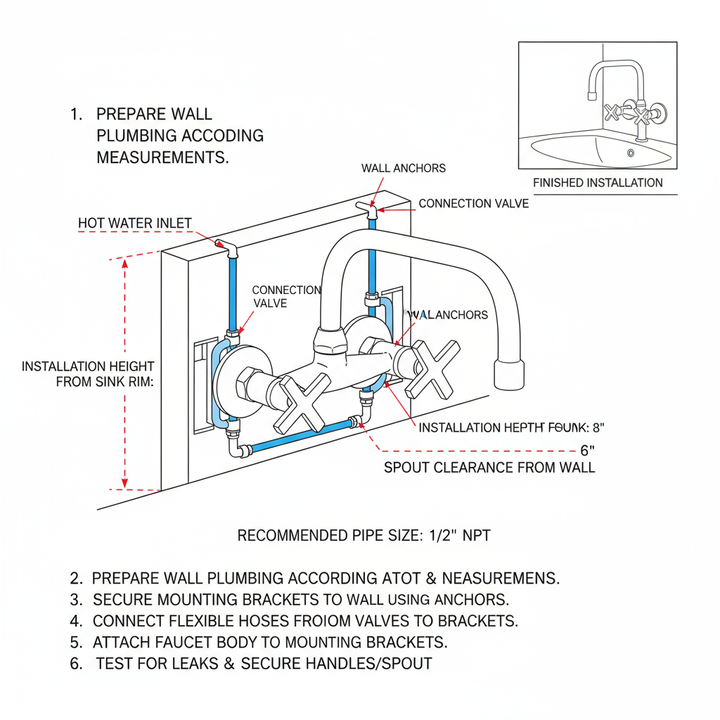 1. PREPARE WALL PLUMBING ACCODING MEASUREMENTS.

FINISHED INSTALLATION

WALL ANCHORS

CONNECTION VALVE

HOT WATER INLET

CONNECTION VALVE

WALANCHORS

INSTALLATION HEIGHT FROM SINK RIM:

INSTALLATION HEPTH FOUNK: 8"

6"

SPOUT CLEARANCE FROM WALL

RECOMMENDED PIPE SIZE: 1/2" NPT

2. PREPARE WALL PLUMBING ACCORDING ATOT & NEASUREMENS.
3. SECURE MOUNTING BRACKETS TO WALL USING ANCHORS.
4. CONNECT FLEXIBLE HOSES FROIOM VALVES TO BRACKETS.
5. ATTACH FAUCET BODY TO MOUNTING BRACKETS.
6. TEST FOR LEAKS & SECURE HANDLES/SPOUT